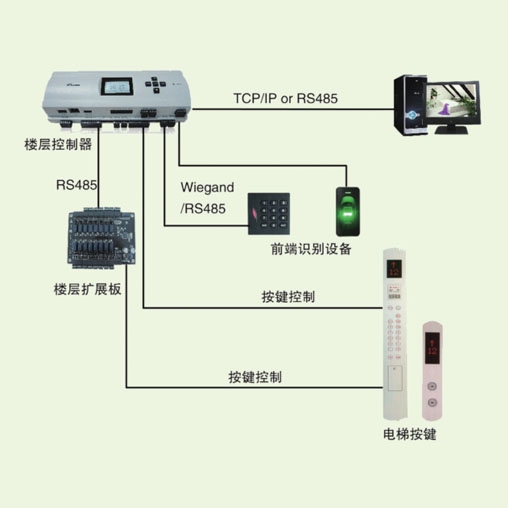 TCP/IP or RS485

楼层控制器

RS485

Wiegand
/RS485

前端识别设备

楼层扩展板

按键控制

按键控制

电梯按键